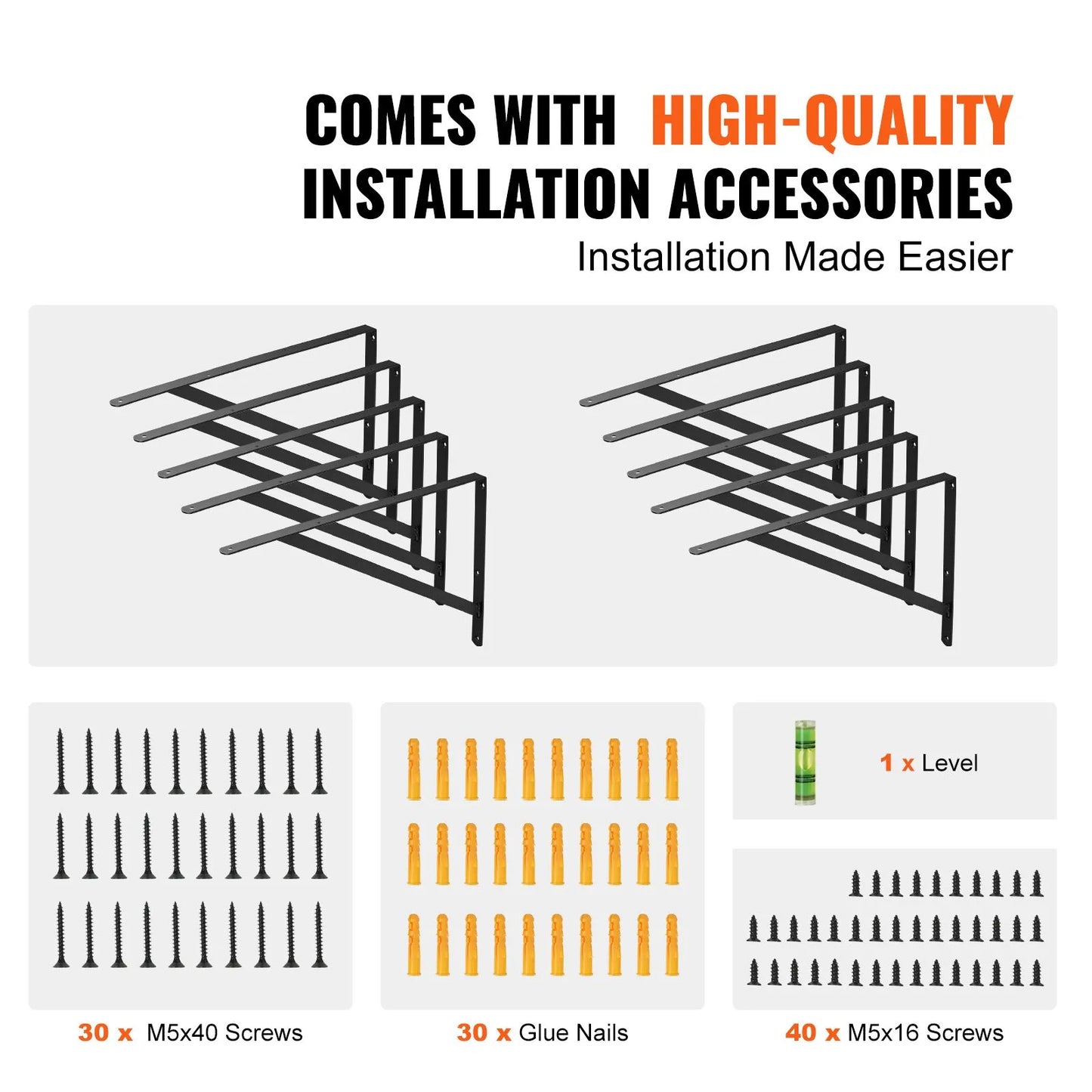 COMES WITH HIGH-QUALITY INSTALLATION ACCESSORIES

Installation Made Easier

1 x Level

30 x M5x40 Screws

30 x Glue Nails

40 x M5x16 Screws